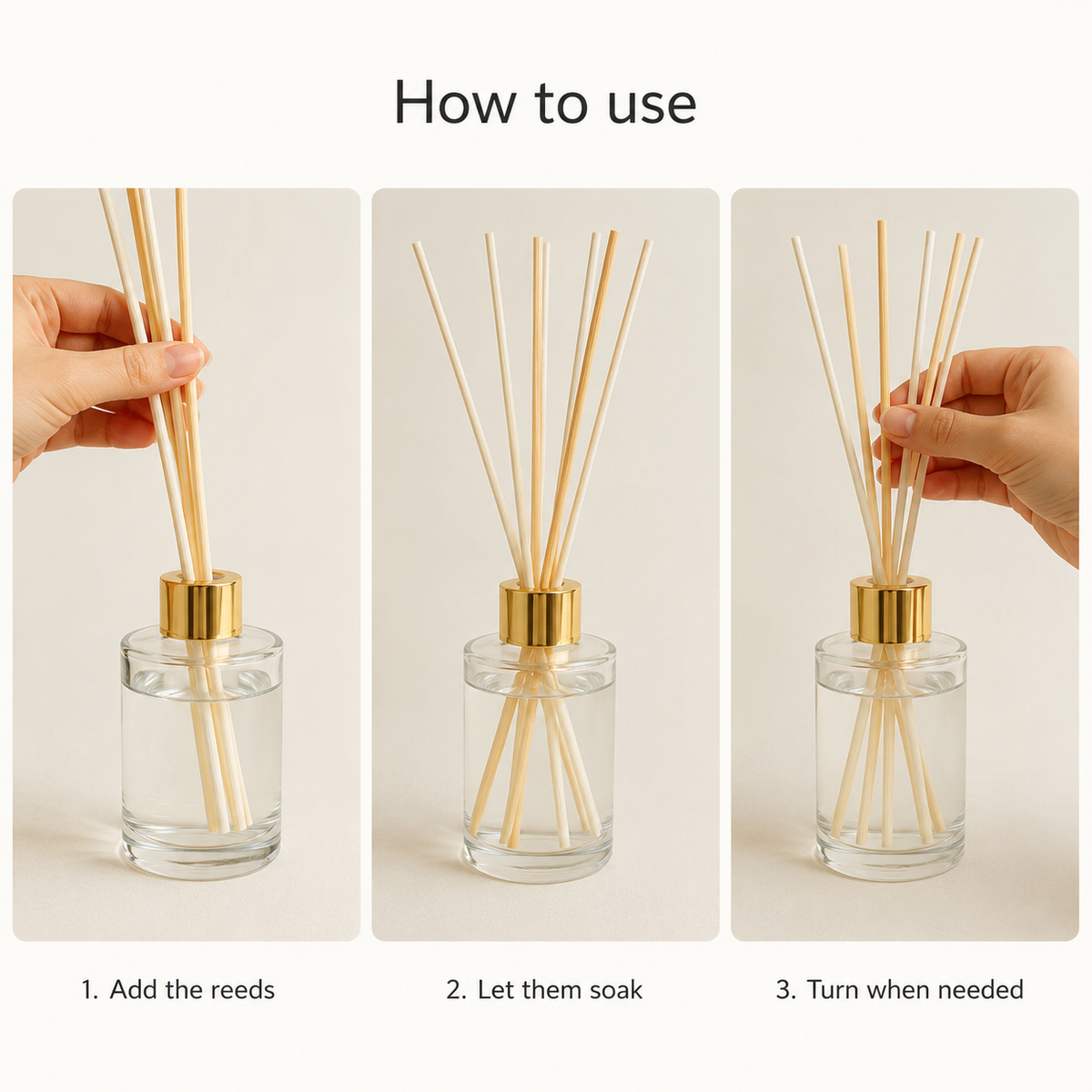 How to use

1. Add the reeds

2. Let them soak

3. Turn when needed